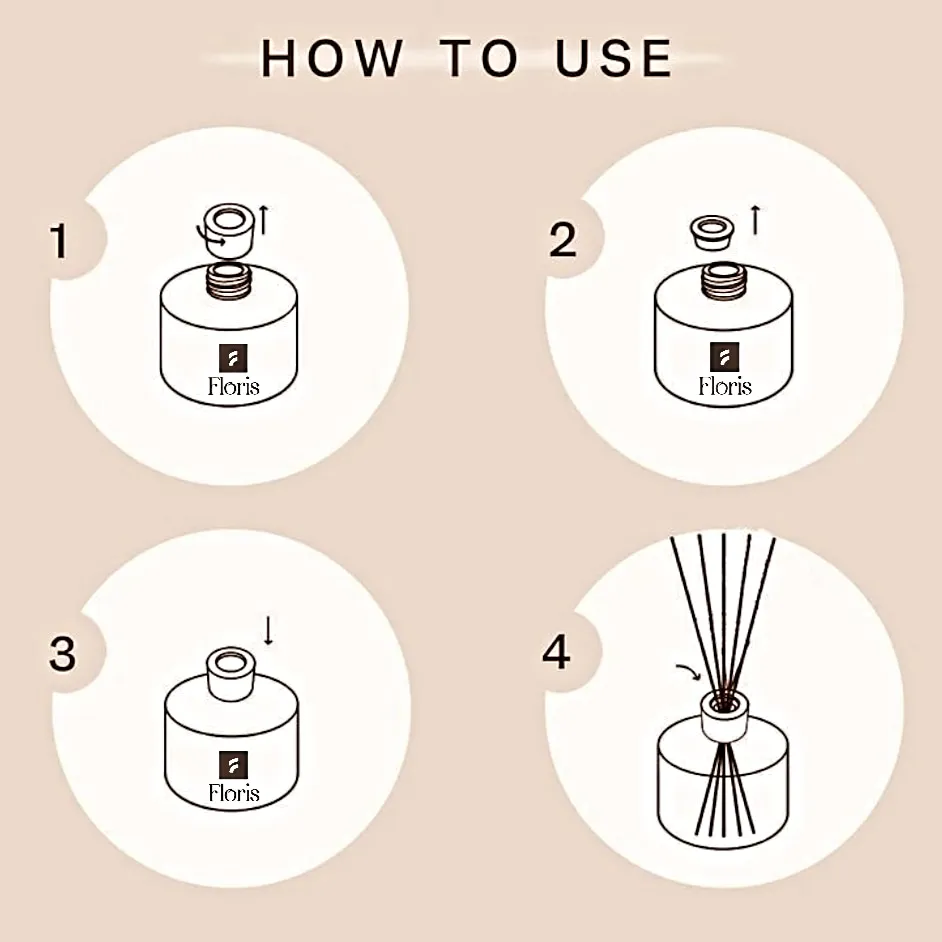 HOW TO USE

1

Floris

2

Floris

3

Floris

4